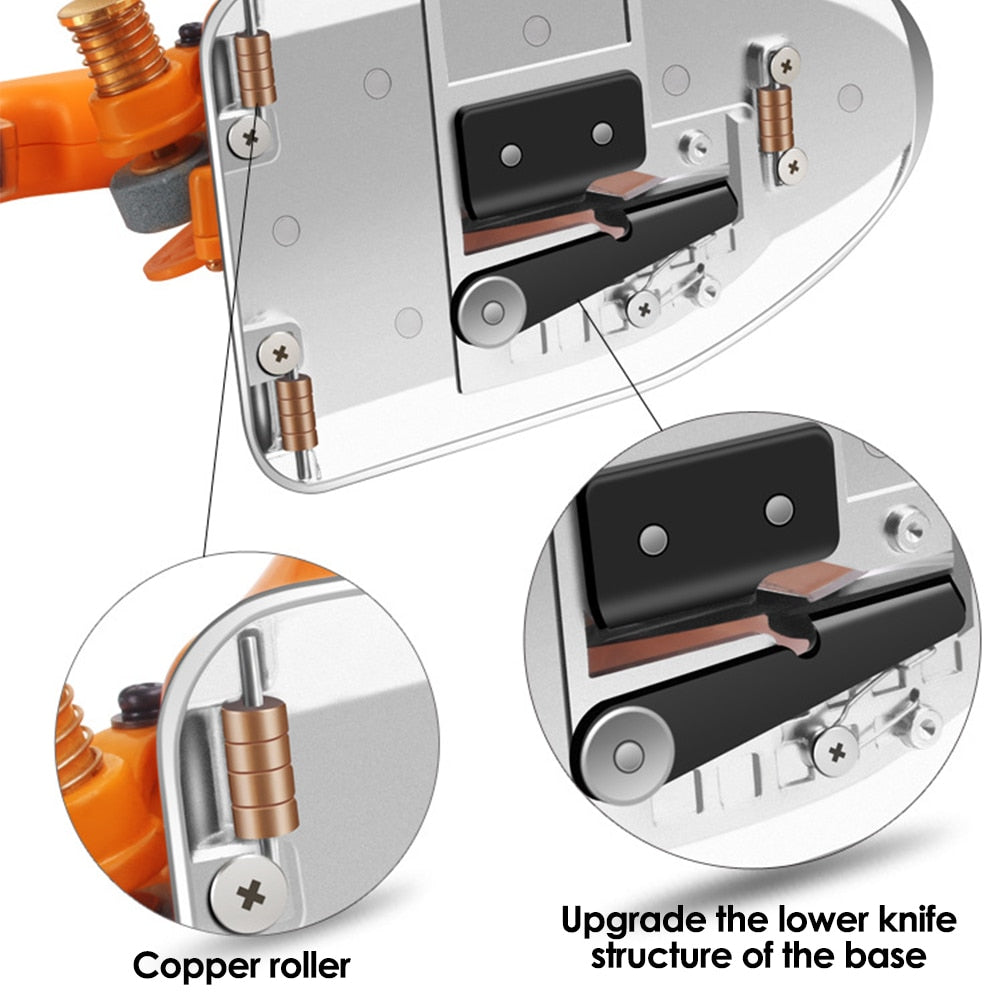 Copper roller

Upgrade the lower knife structure of the base