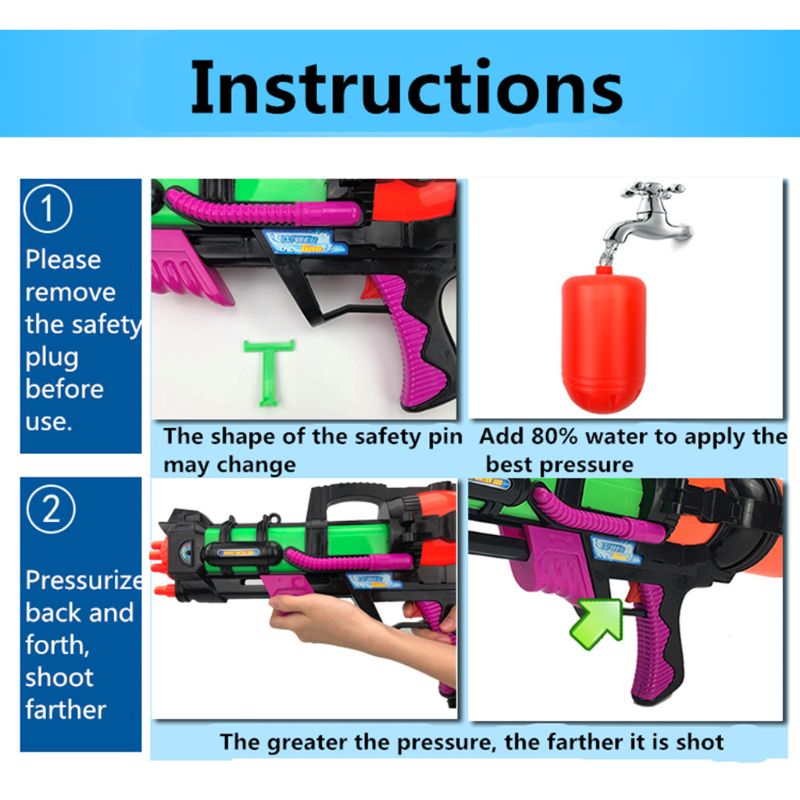 Instructions

①
Please remove the safety plug before use.

The shape of the safety pin may change

Add 80% water to apply the best pressure

②
Pressurize back and forth, shoot farther

The greater the pressure, the farther it is shot