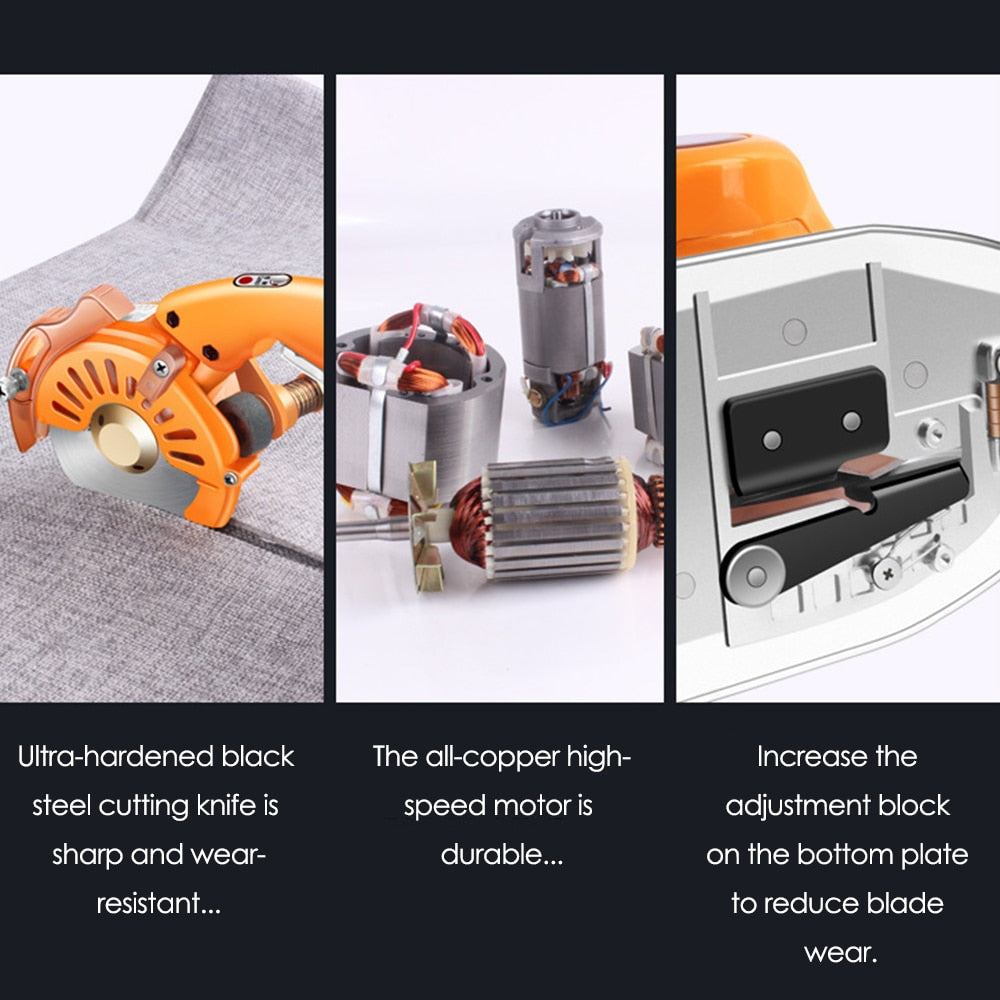 Ultra-hardened black steel cutting knife is sharp and wear-resistant...

The all-copper high-speed motor is durable...

Increase the adjustment block on the bottom plate to reduce blade wear.