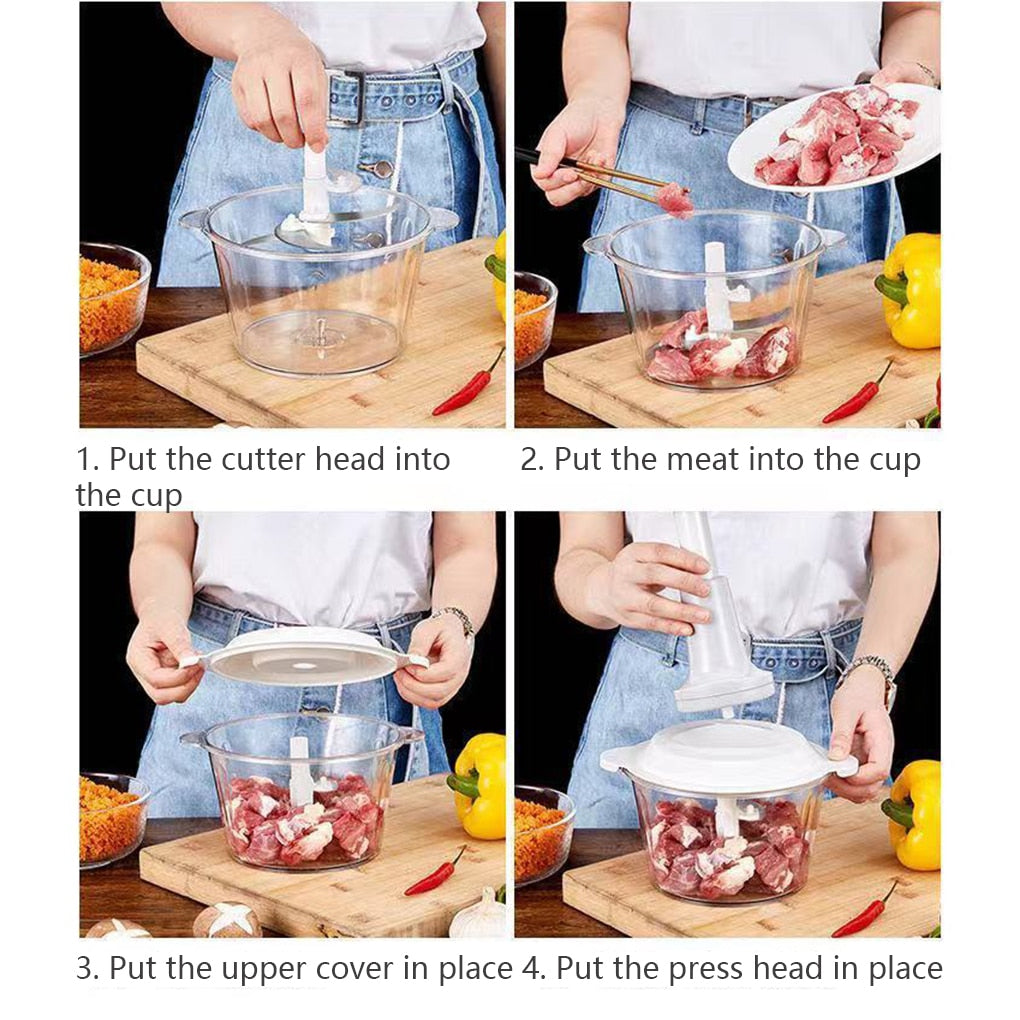 1. Put the cutter head into the cup

2. Put the meat into the cup

3. Put the upper cover in place

4. Put the press head in place