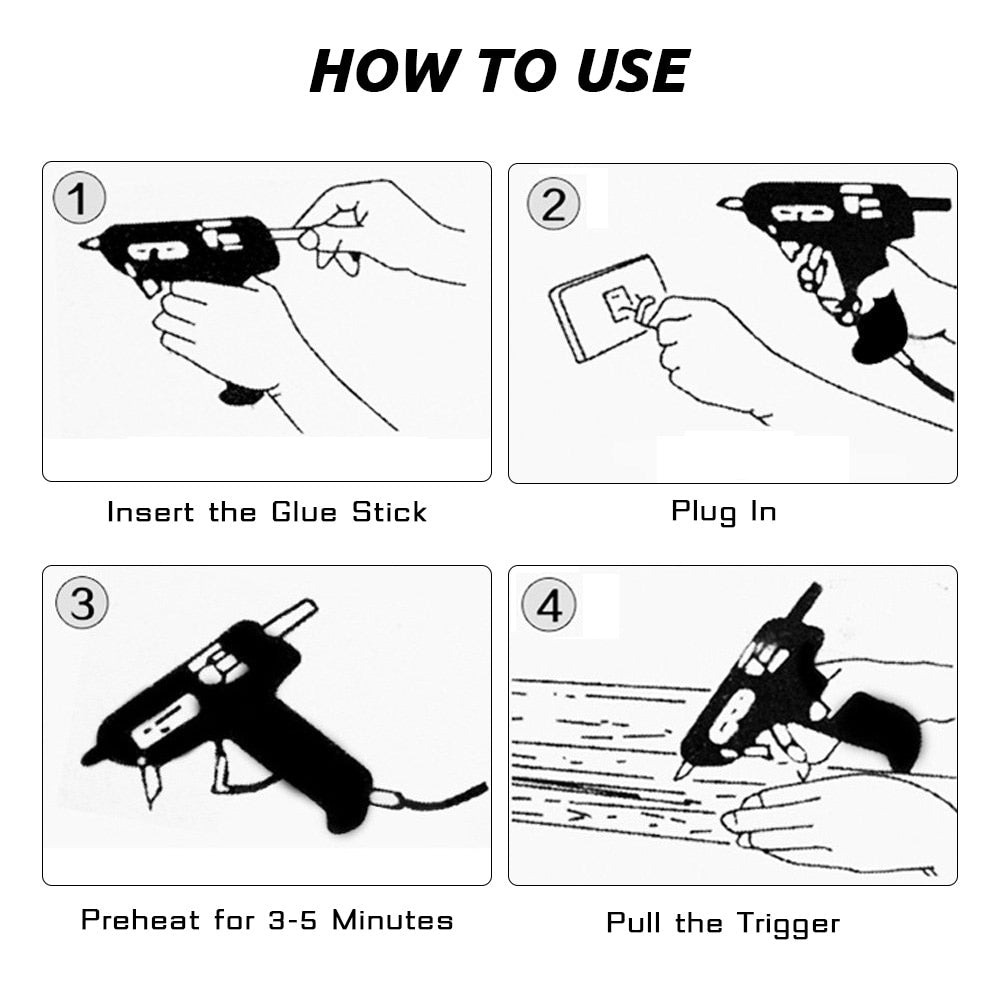 HOW TO USE

1

Insert the Glue Stick

2

Plug In

3

Preheat for 3-5 Minutes

4

Pull the Trigger