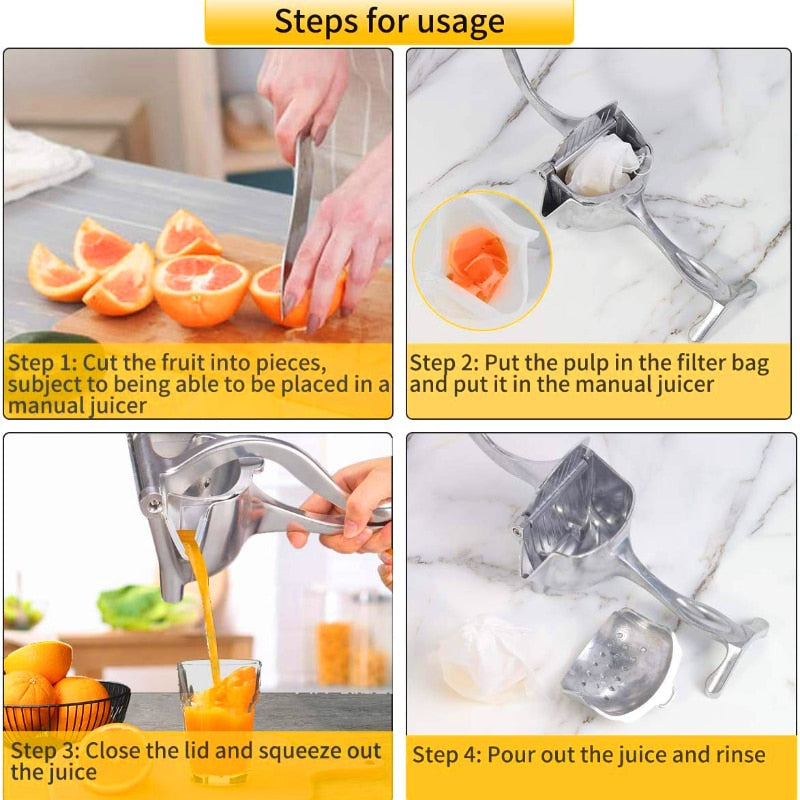 Steps for usage

Step 1: Cut the fruit into pieces, subject to being able to be placed in a manual juicer

Step 2: Put the pulp in the filter bag and put it in the manual juicer

Step 3: Close the lid and squeeze out the juice

Step 4: Pour out the juice and rinse