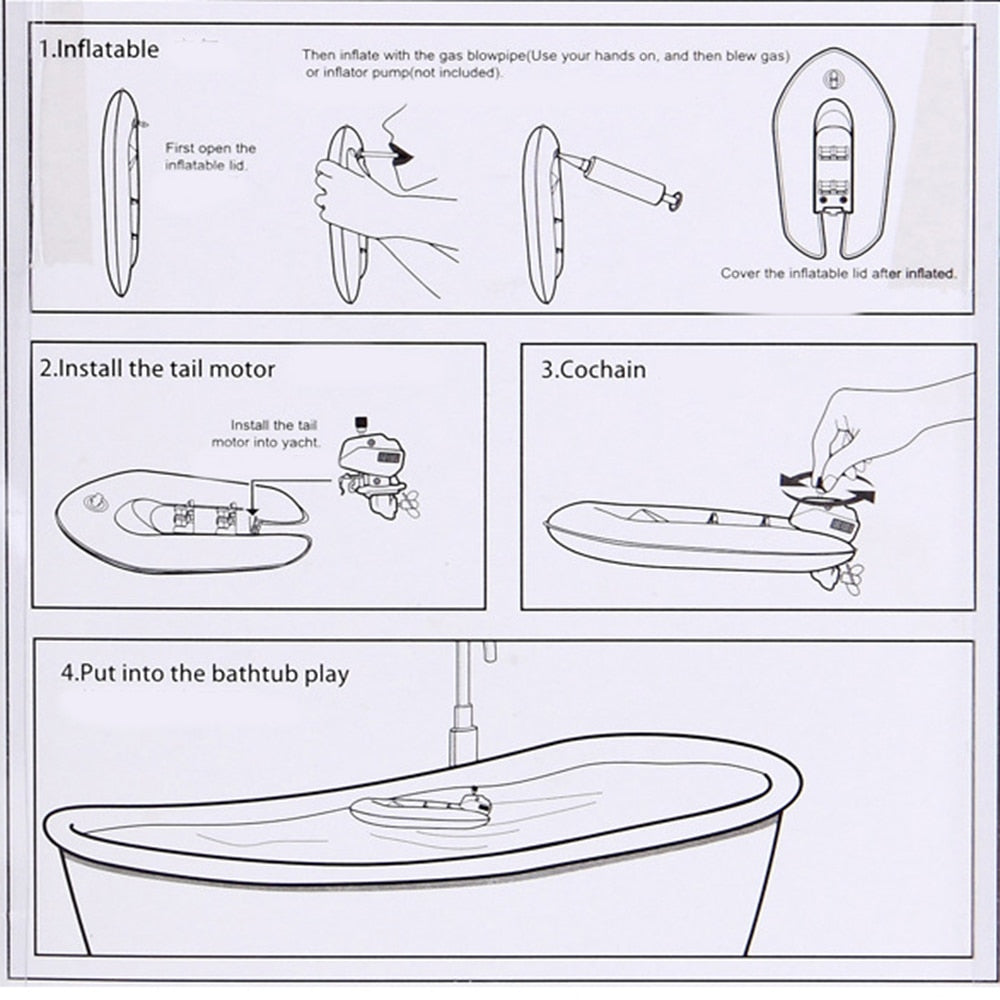 1.Inflatable

First open the inflatable lid.

Then inflate with the gas blowpipe(Use your hands on, and then blew gas) or inflator pump(not included).

Cover the inflatable lid after inflated.

2.Install the tail motor

Install the tail motor into yacht.

3.Cochain

4.Put into the bathtub play